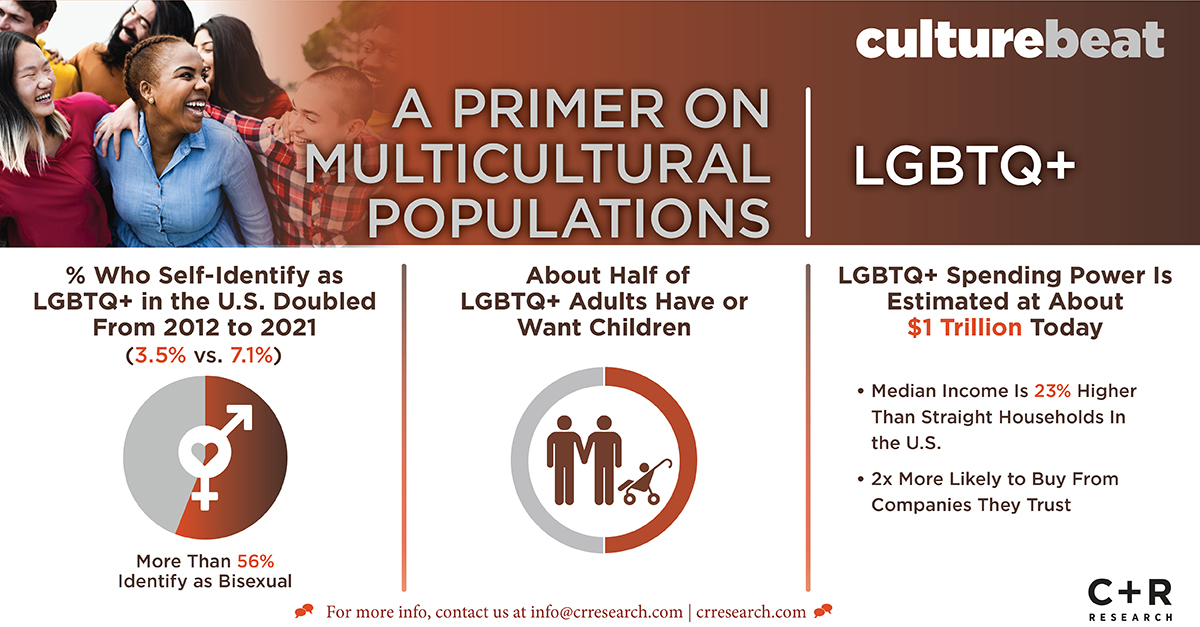 culturebeat

A PRIMER ON MULTICULTURAL POPULATIONS

LGBTQ+

% Who Self-Identify as LGBTQ+ in the U.S. Doubled From 2012 to 2021 (3.5% vs. 7.1%)

More Than 56% Identify as Bisexual

About Half of LGBTQ+ Adults Have or Want Children

LGBTQ+ Spending Power Is Estimated at About $1 Trillion Today

• Median Income Is 23% Higher Than Straight Households In the U.S.

• 2x More Likely to Buy From Companies They Trust

For more info, contact us at info@crresearch.com | crresearch.com

C+R RESEARCH