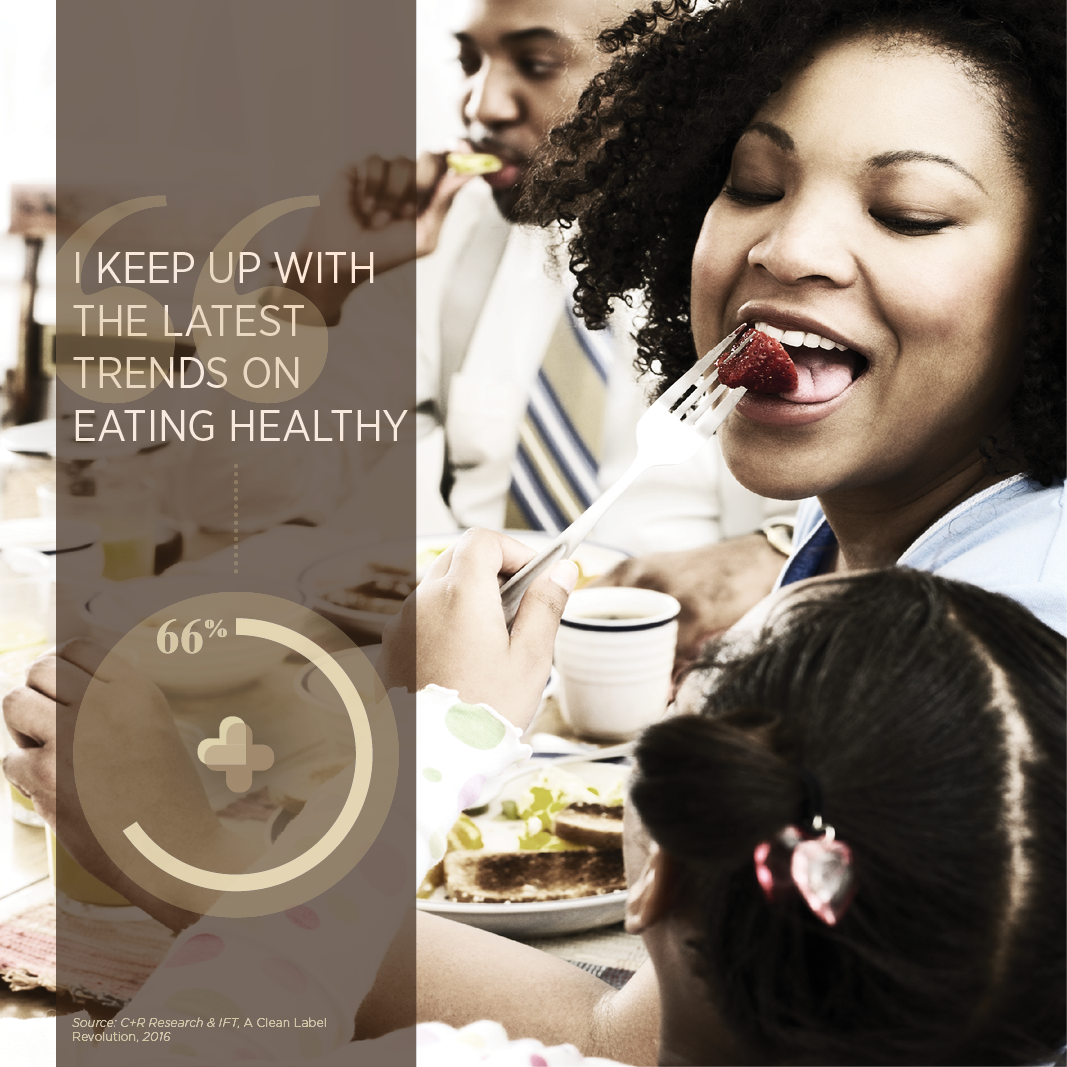 I KEEP UP WITH THE LATEST TRENDS ON EATING HEALTHY

66%

Source: C+R Research & IFT, A Clean Label Revolution, 2016