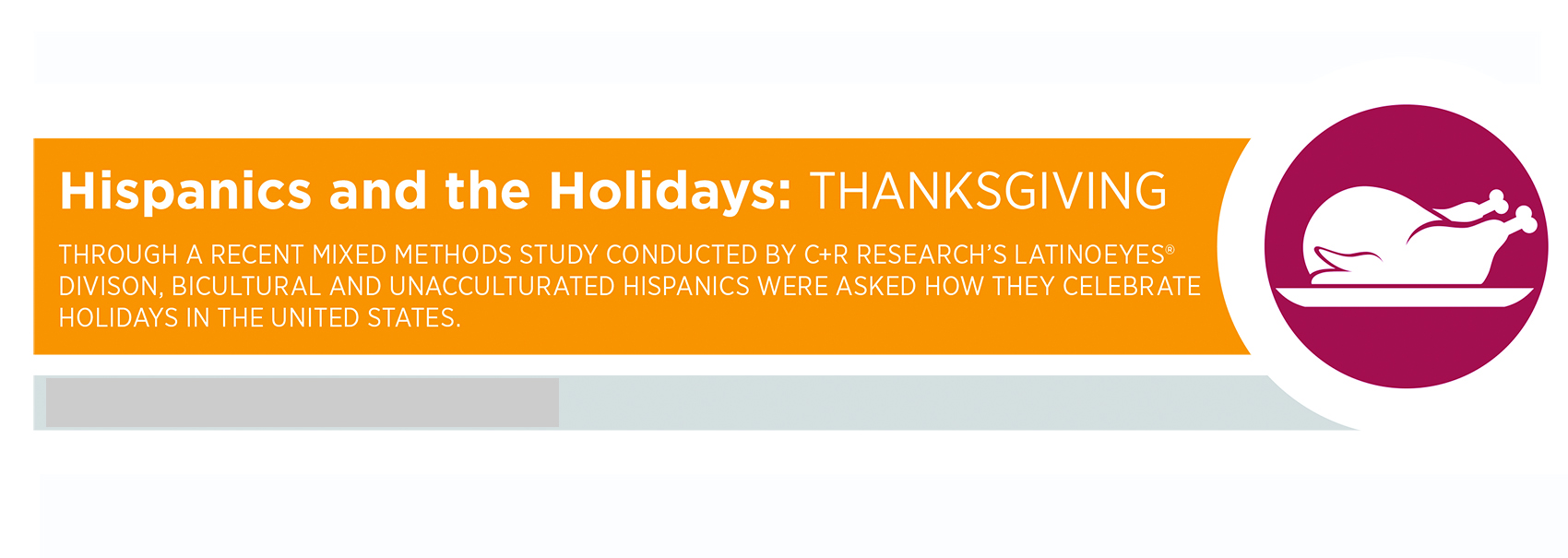 Hispanics and the Holidays: THANKSGIVING

THROUGH A RECENT MIXED METHODS STUDY CONDUCTED BY C+R RESEARCH'S LATINOEYES® DIVISON, BICULTURAL AND UNACCULTURATED HISPANICS WERE ASKED HOW THEY CELEBRATE HOLIDAYS IN THE UNITED STATES.