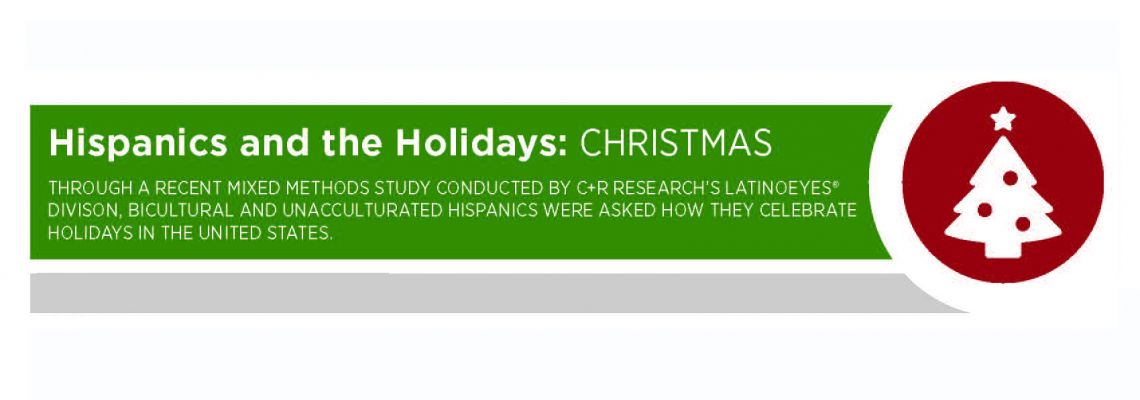 Hispanics and the Holidays: CHRISTMAS

THROUGH A RECENT MIXED METHODS STUDY CONDUCTED BY C+R RESEARCH'S LATINOEYES® DIVISON, BICULTURAL AND UNACCULTURATED HISPANICS WERE ASKED HOW THEY CELEBRATE HOLIDAYS IN THE UNITED STATES.