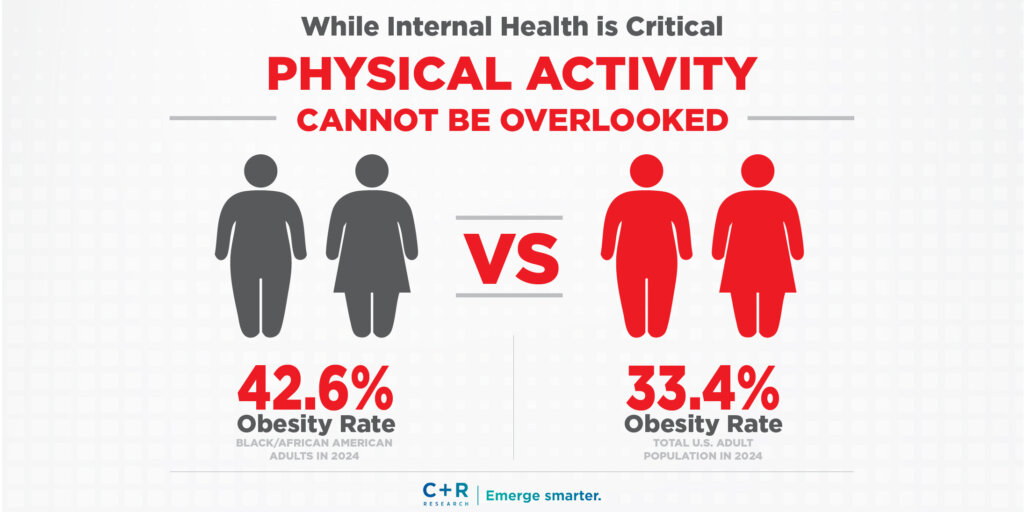 While Internal Health is Critical

PHYSICAL ACTIVITY

CANNOT BE OVERLOOKED

VS

42.6%
Obesity Rate
BLACK/AFRICAN AMERICAN ADULTS IN 2024

33.4%
Obesity Rate
TOTAL U.S. ADULT POPULATION IN 2024

C+R RESEARCH | Emerge smarter.